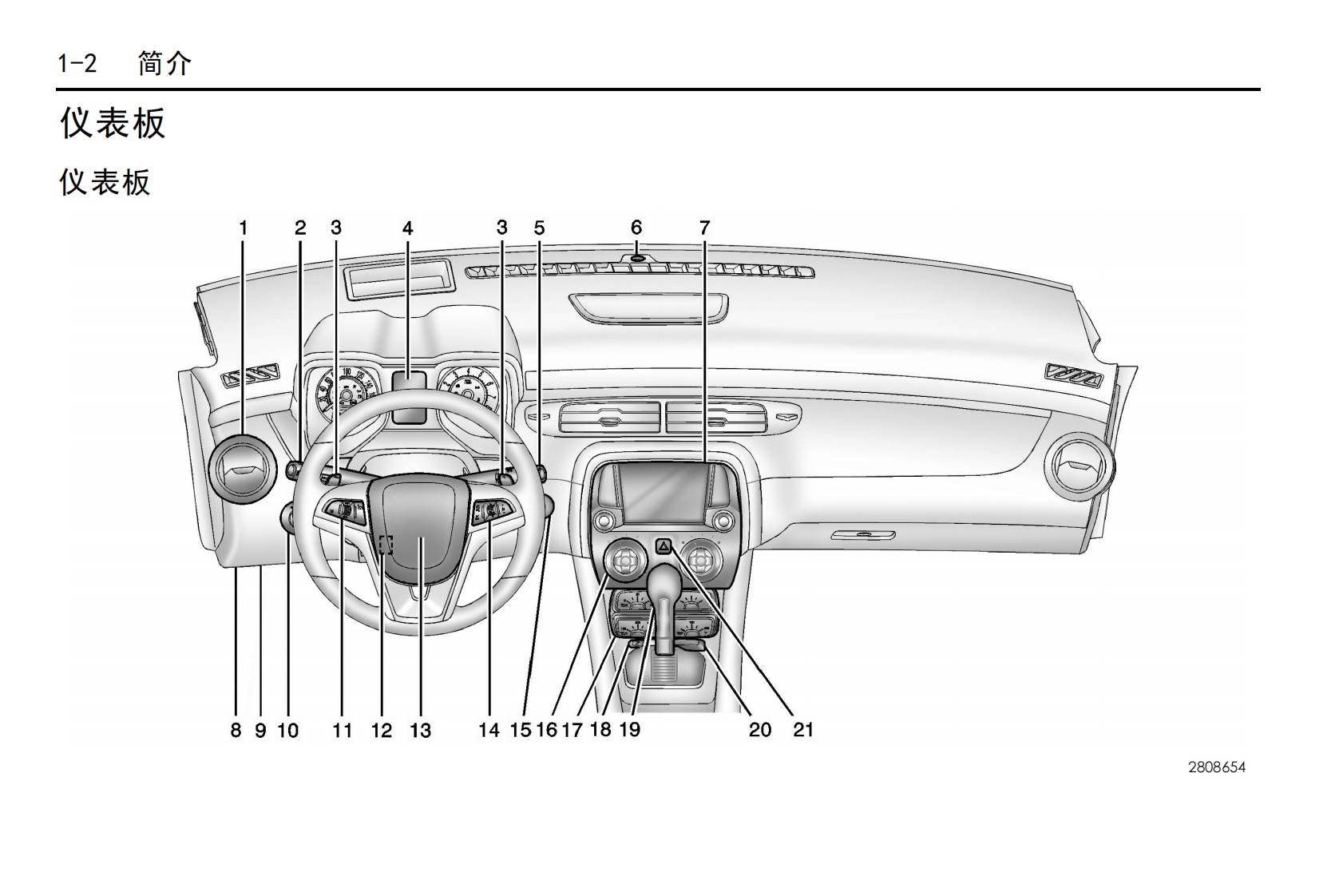 1-2 简介

仪表板

仪表板

1 2 3 4 3 5 6 7

8 9 10 11 12 13 14 15 16 17 18 19 20 21

2808654