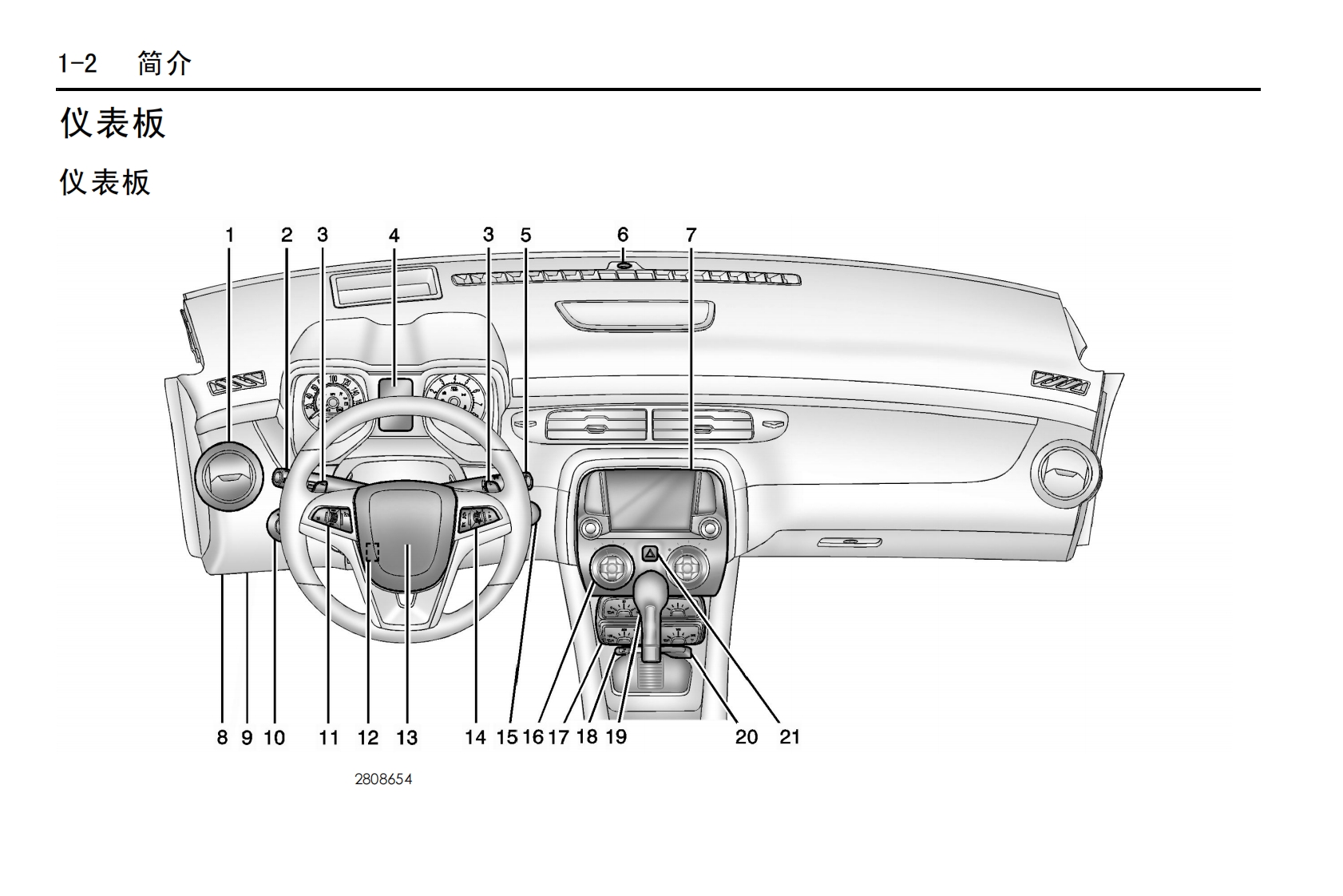 1-2 简介

仪表板

仪表板

1 2 3 4 3 5 6 7

8 9 10 11 12 13 14 15 16 17 18 19 20 21

2808654